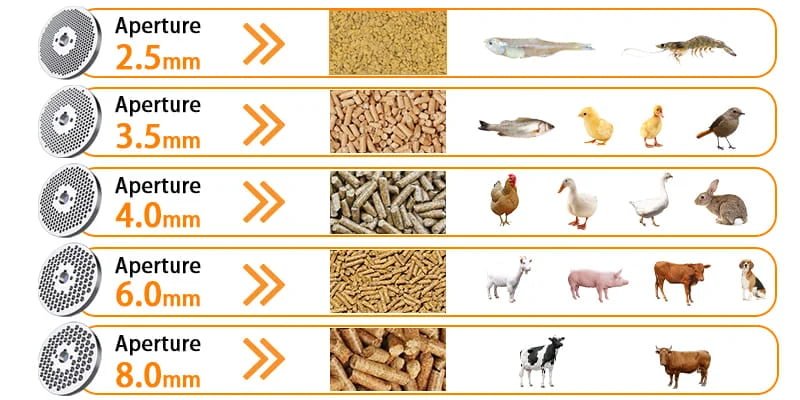 Aperture
2.5mm

Aperture
3.5mm

Aperture
4.0mm

Aperture
6.0mm

Aperture
8.0mm